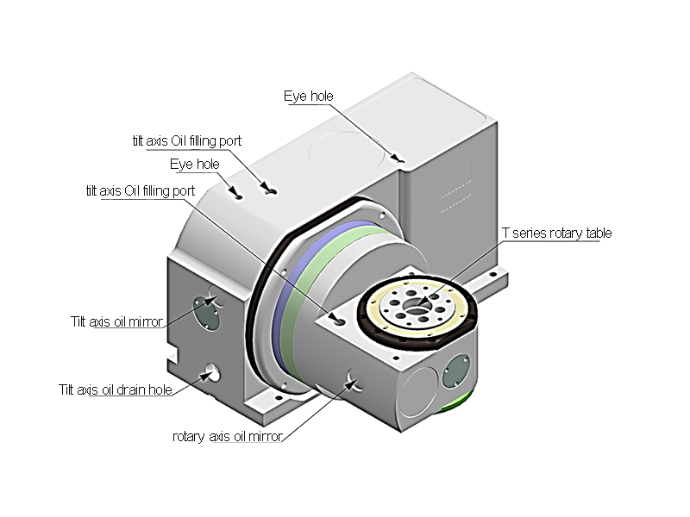 Eye hole
tilt axis Oil filling port
Eye hole
tilt axis Oil filling port
T series rotary table
Tilt axis oil mirror
Tilt axis oil drain hole
rotary axis oil mirror