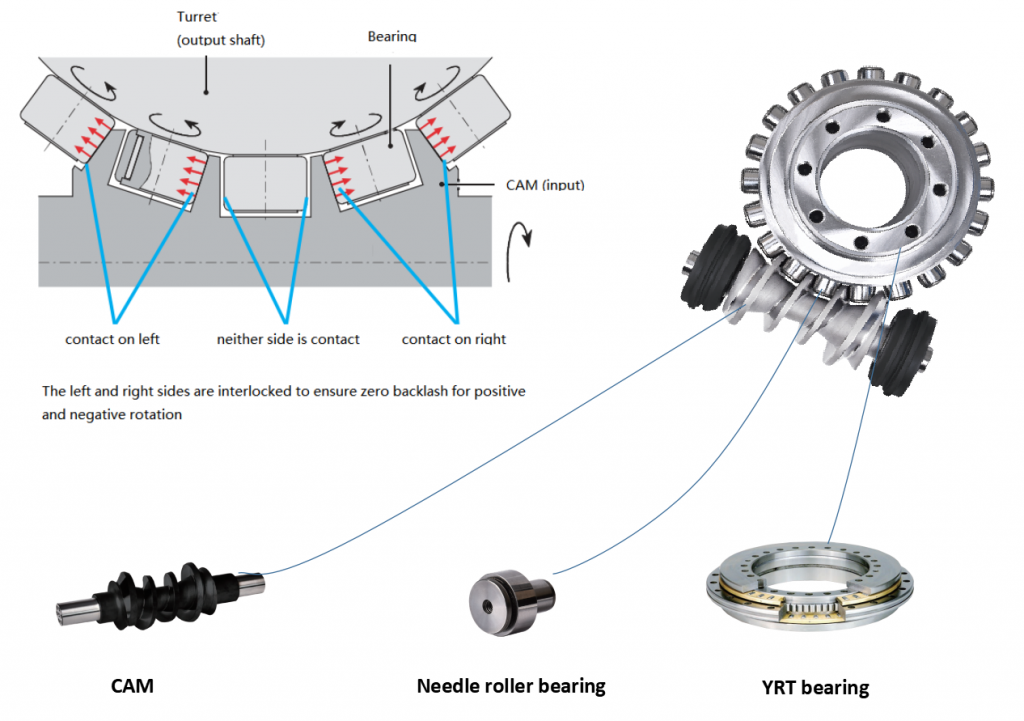 Turret
(output shaft)

Bearing

CAM (input)

contact on left

neither side is contact

contact on right

The left and right sides are interlocked to ensure zero backlash for positive and negative rotation

CAM

Needle roller bearing

YRT bearing